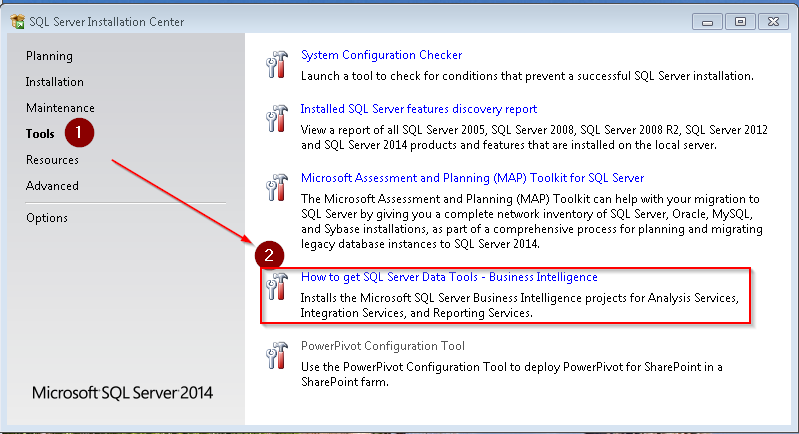 SQL Server Installation Center

Planning
Installation
Maintenance
Tools
1
Resources
Advanced
Options

Microsoft SQL Server 2014

System Configuration Checker
Launch a tool to check for conditions that prevent a successful SQL Server installation.

Installed SQL Server features discovery report
View a report of all SQL Server 2005, SQL Server 2008, SQL Server 2008 R2, SQL Server 2012 and SQL Server 2014 products and features that are installed on the local server.

Microsoft Assessment and Planning (MAP) Toolkit for SQL Server
The Microsoft Assessment and Planning (MAP) Toolkit can help with your migration to SQL Server by giving you a complete network inventory of SQL Server, Oracle, MySQL, and Sybase installations, as part of a comprehensive process for planning and migrating legacy database instances to SQL Server 2014.

2
How to get SQL Server Data Tools - Business Intelligence
Installs the Microsoft SQL Server Business Intelligence projects for Analysis Services, Integration Services, and Reporting Services.

PowerPivot Configuration Tool
Use the PowerPivot Configuration Tool to deploy PowerPivot for SharePoint in a SharePoint farm.