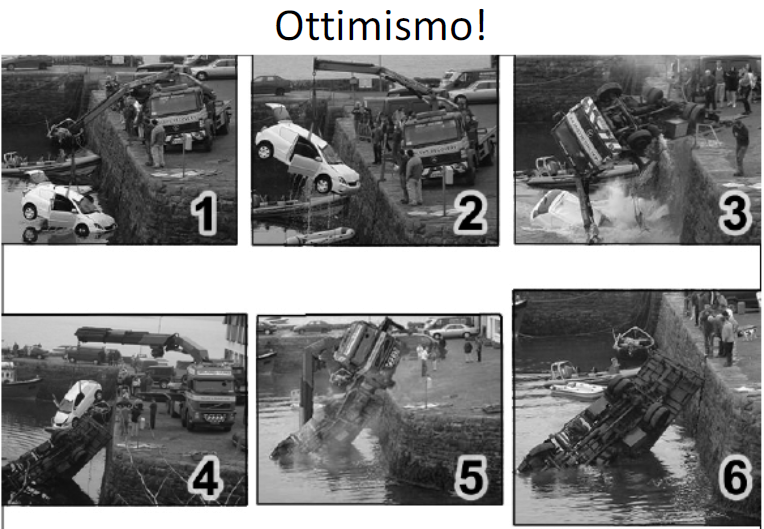 Ottimismo!

1

2

3

4

5

6